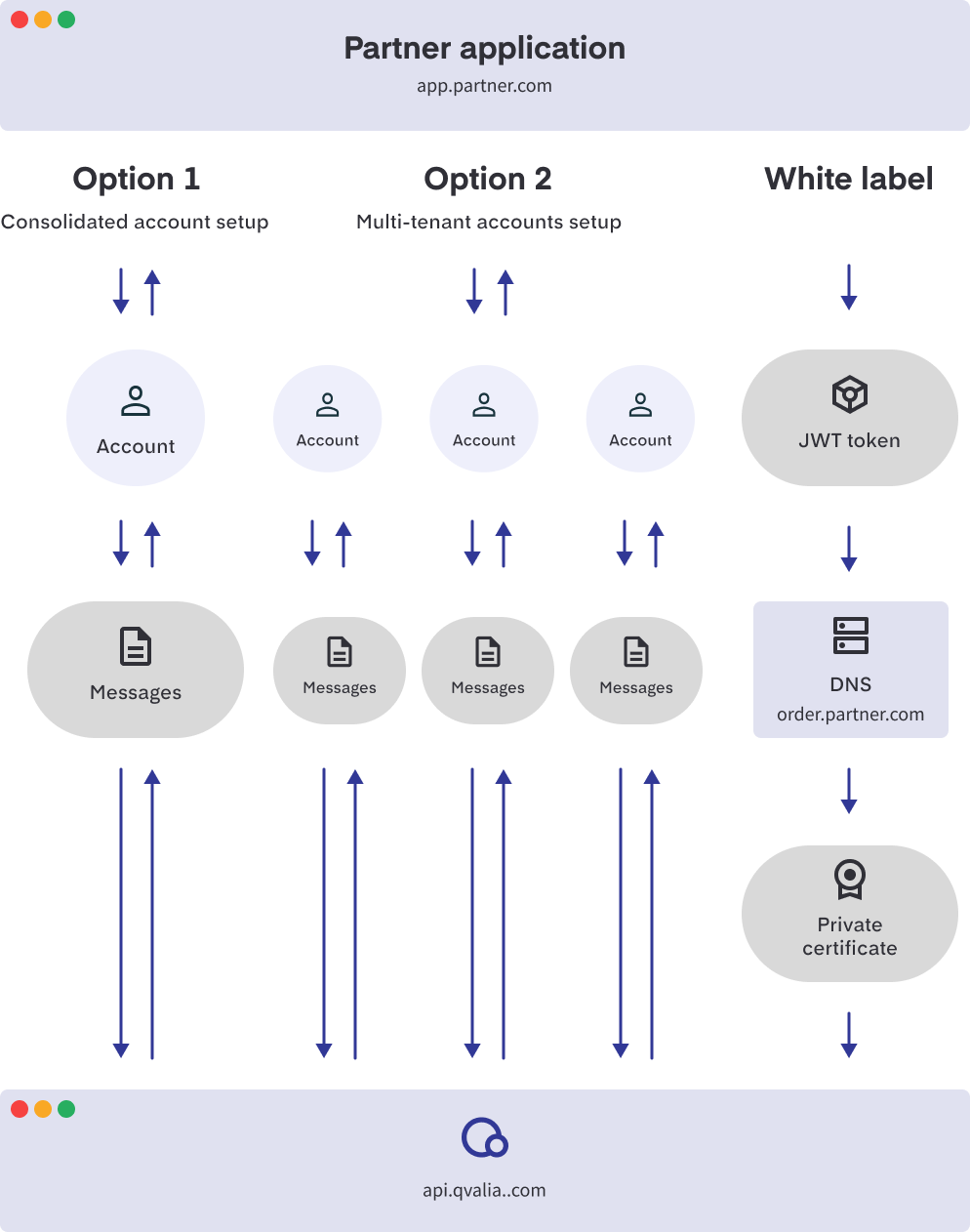 Partner application
app.partner.com

Option 1
Consolidated account setup

Option 2
Multi-tenant accounts setup

White label

Account

Account

Account

Account

JWT token

Messages

Messages

Messages

Messages

DNS
order.partner.com

Private certificate

api.qvalia..com