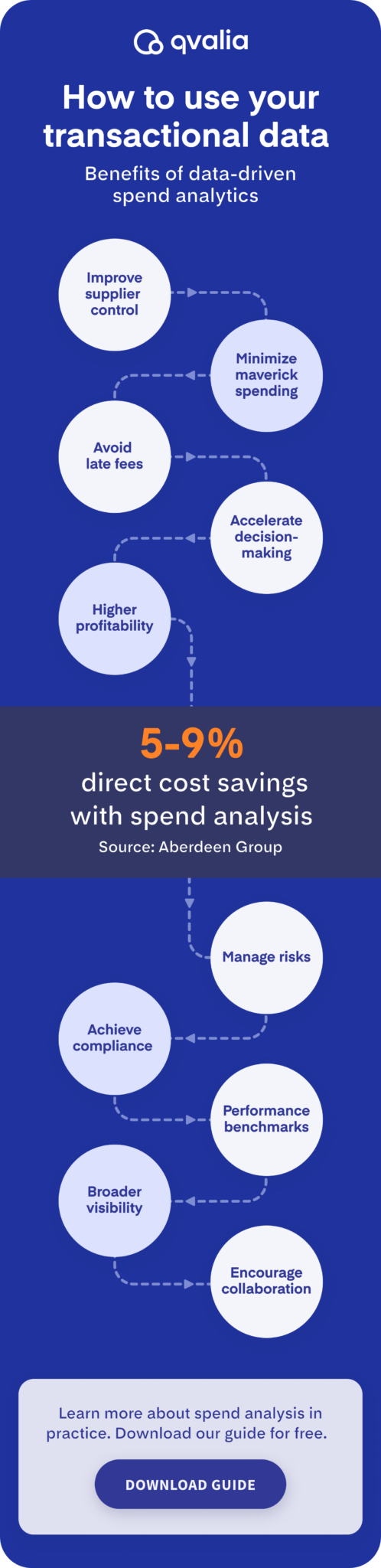 qvalia

How to use your transactional data

Benefits of data-driven spend analytics

Improve supplier control

Minimize maverick spending

Avoid late fees

Accelerate decision-making

Higher profitability

5-9%

direct cost savings with spend analysis

Source: Aberdeen Group

Manage risks

Achieve compliance

Performance benchmarks

Broader visibility

Encourage collaboration

Learn more about spend analysis in practice. Download our guide for free.

DOWNLOAD GUIDE